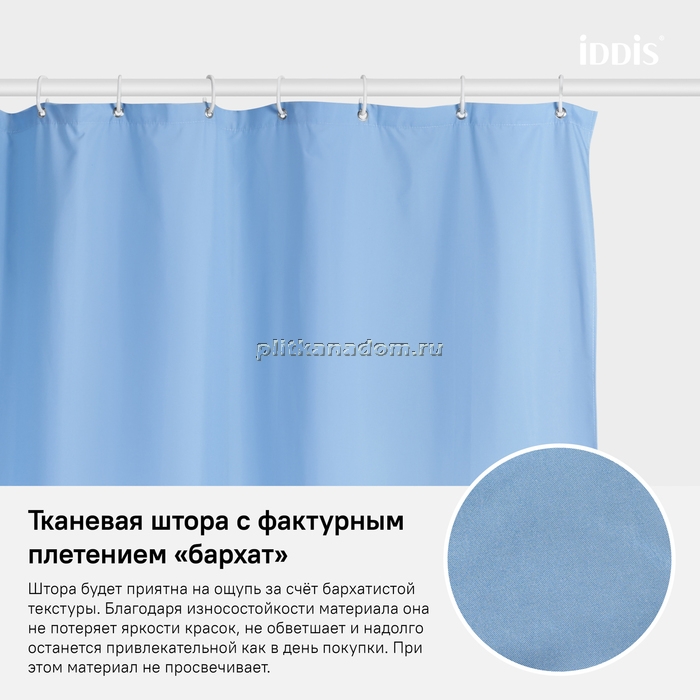 iDDiS®

plitkanadom.ru

Тканевая штора с фактурным плетением «бархат»

Штора будет приятна на ощупь за счёт бархатистой текстуры. Благодаря износостойкости материала она не потеряет яркости красок, не обветшает и надолго останется привлекательной как в день покупки. При этом материал не просвечивает.